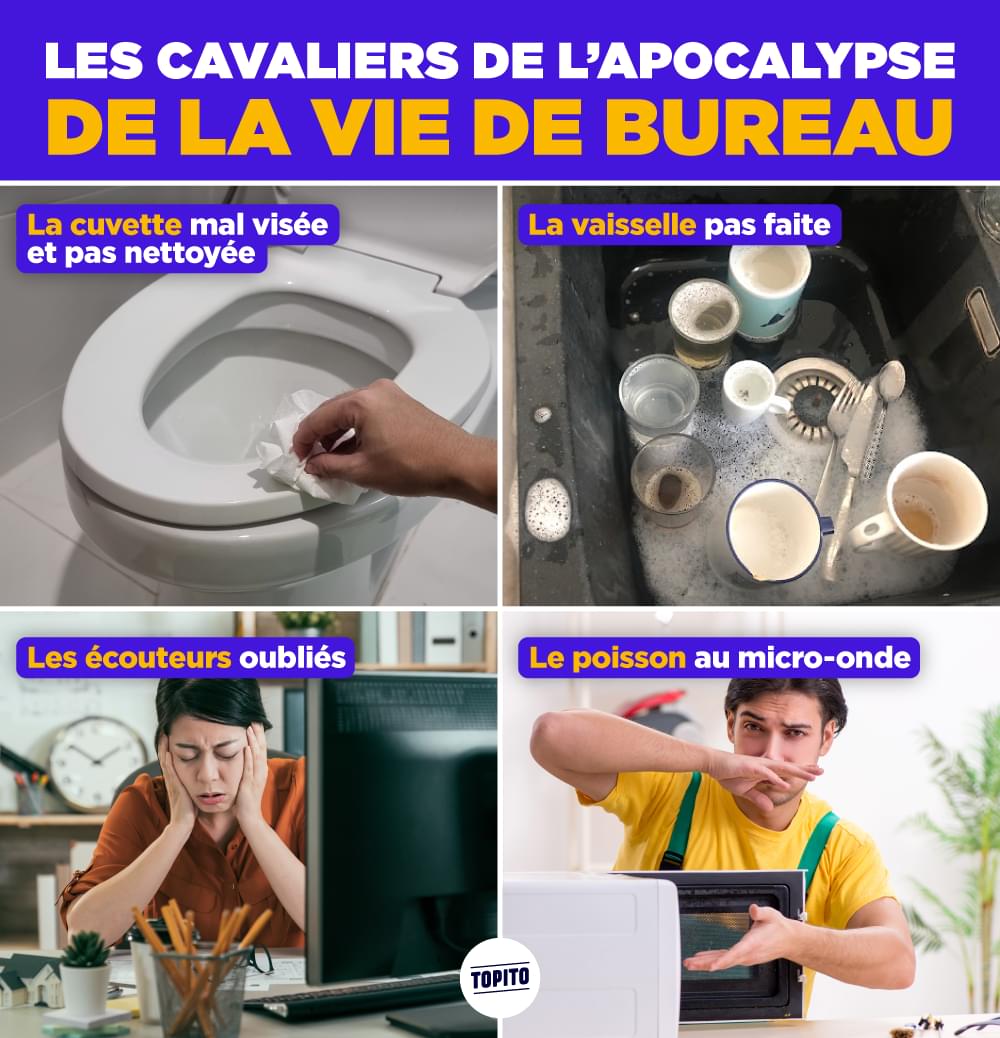 LES CAVALIERS DE L'APOCALYPSE
DE LA VIE DE BUREAU

La cuvette mal visée et pas nettoyée

La vaisselle pas faite

Les écouteurs oubliés

Le poisson au micro-onde

TOPITO