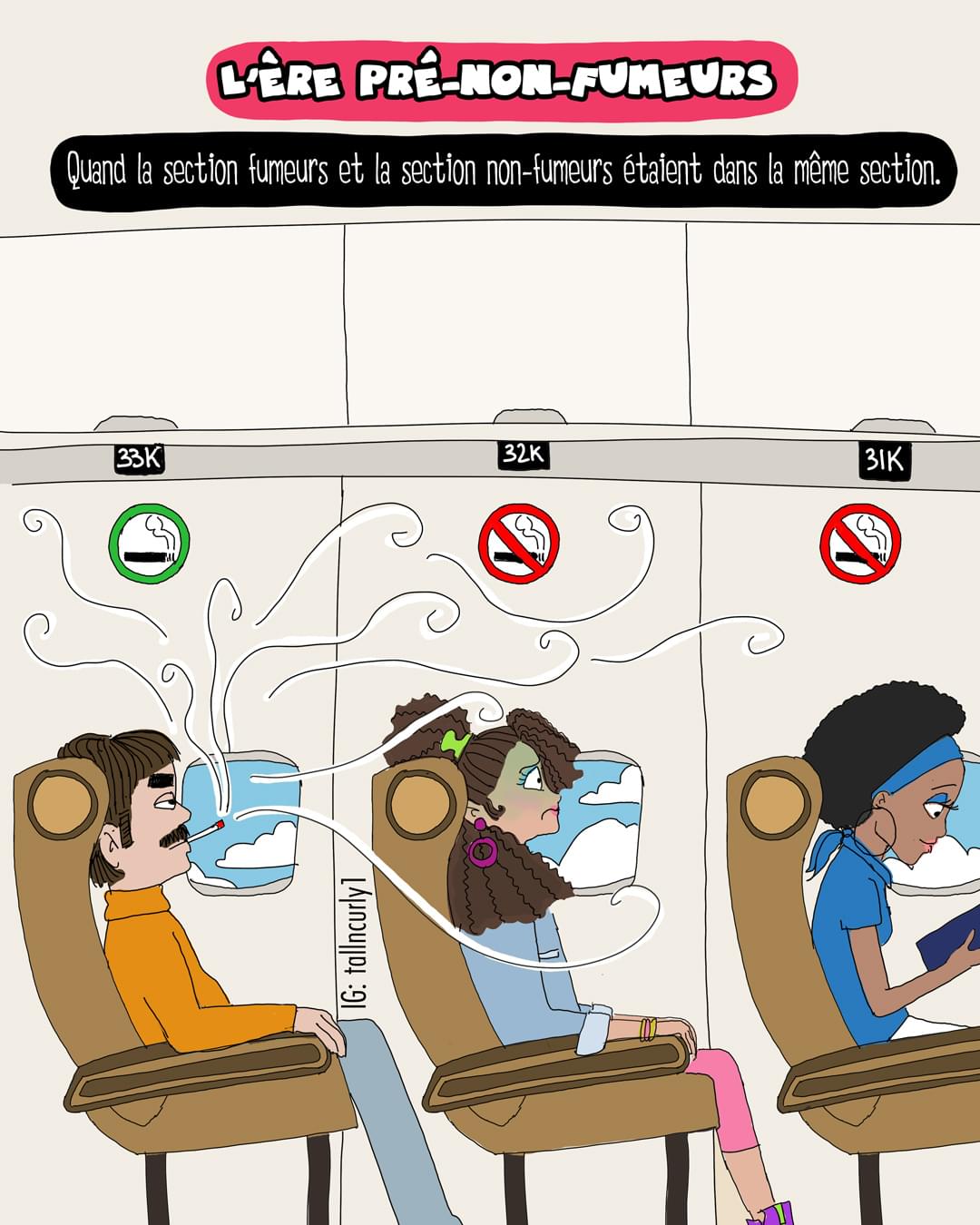 L'ÈRE PRÉ-NON-FUMEURS

Quand la section fumeurs et la section non-fumeurs étaient dans la même section.

33K

32K

31K

IG: tallncurly1