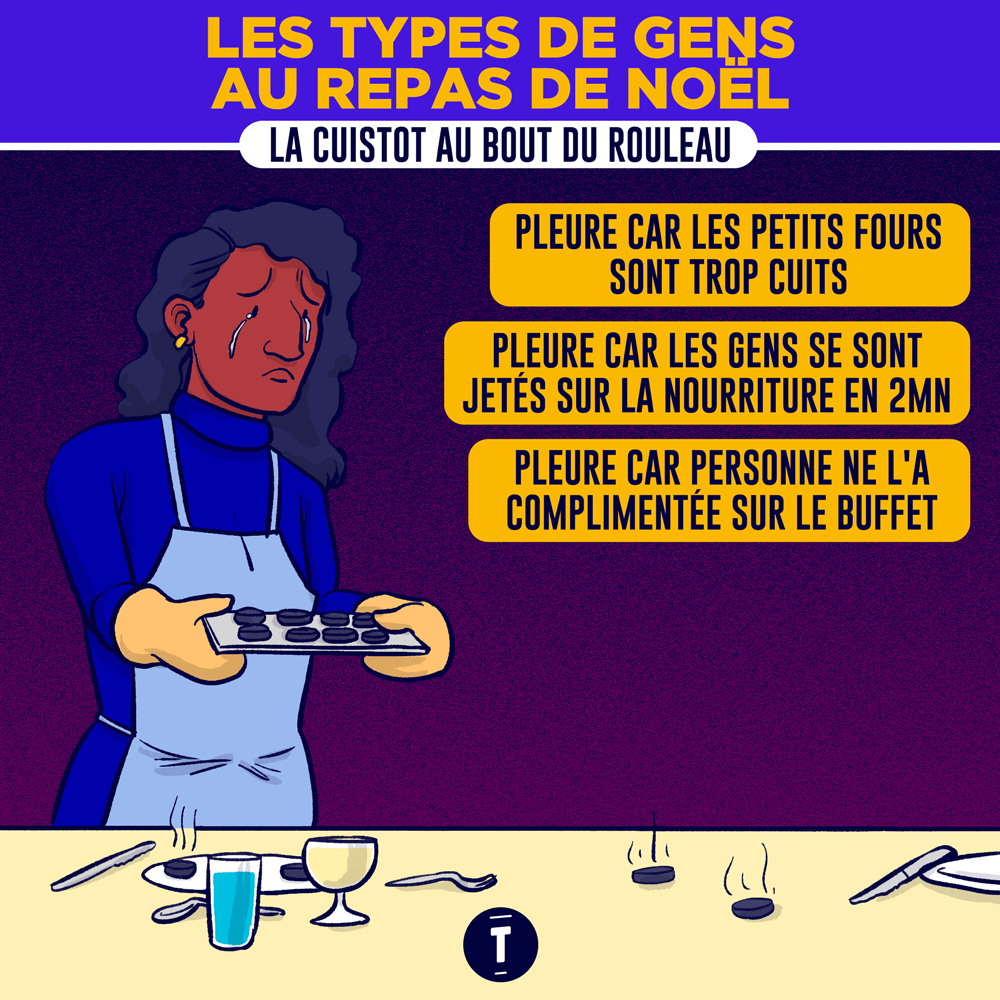 LES TYPES DE GENS AU REPAS DE NOËL

LA CUISTOT AU BOUT DU ROULEAU

PLEURE CAR LES PETITS FOURS SONT TROP CUITS

PLEURE CAR LES GENS SE SONT JETÉS SUR LA NOURRITURE EN 2MN

PLEURE CAR PERSONNE NE L'A COMPLIMENTÉE SUR LE BUFFET

T