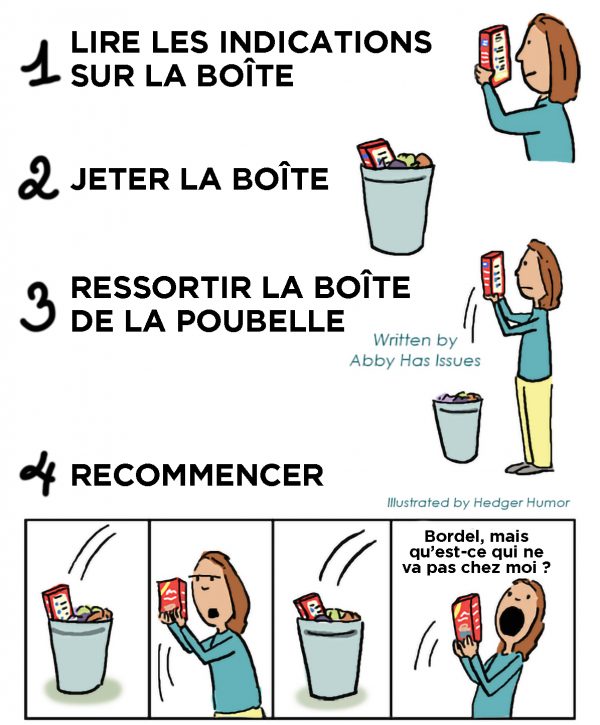 1 LIRE LES INDICATIONS SUR LA BOÎTE

2 JETER LA BOÎTE

3 RESSORTIR LA BOÎTE DE LA POUBELLE

Written by Abby Has Issues

4 RECOMMENCER

Illustrated by Hedger Humor

Bordel, mais qu'est-ce qui ne va pas chez moi ?