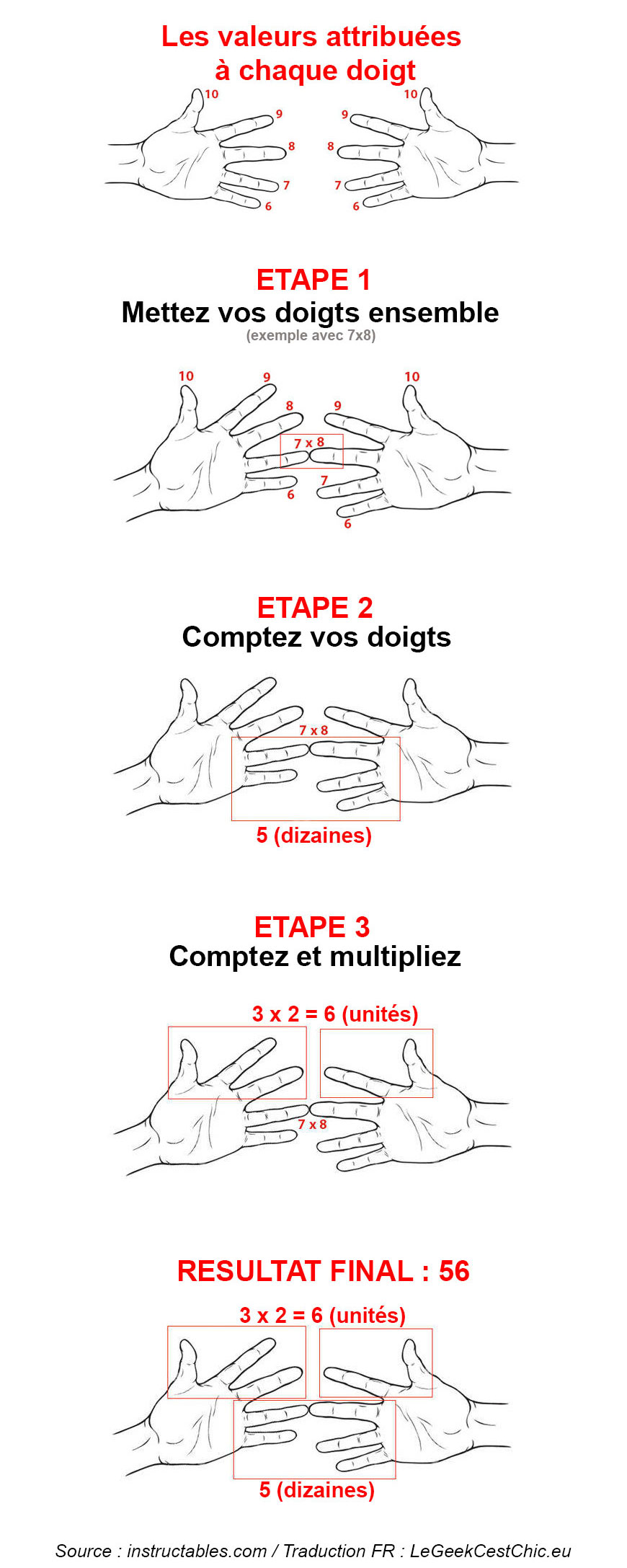 Les valeurs attribuées à chaque doigt

10 9 8 7 6 10 9 8 7 6

ETAPE 1
Mettez vos doigts ensemble
(exemple avec 7x8)

10 9 8 7 x 8 6 10 9 7 6

ETAPE 2
Comptez vos doigts

7 x 8
5 (dizaines)

ETAPE 3
Comptez et multipliez

3 x 2 = 6 (unités)
7 x 8

RESULTAT FINAL : 56

3 x 2 = 6 (unités)
5 (dizaines)

Source : instructables.com / Traduction FR : LeGeekCestChic.eu